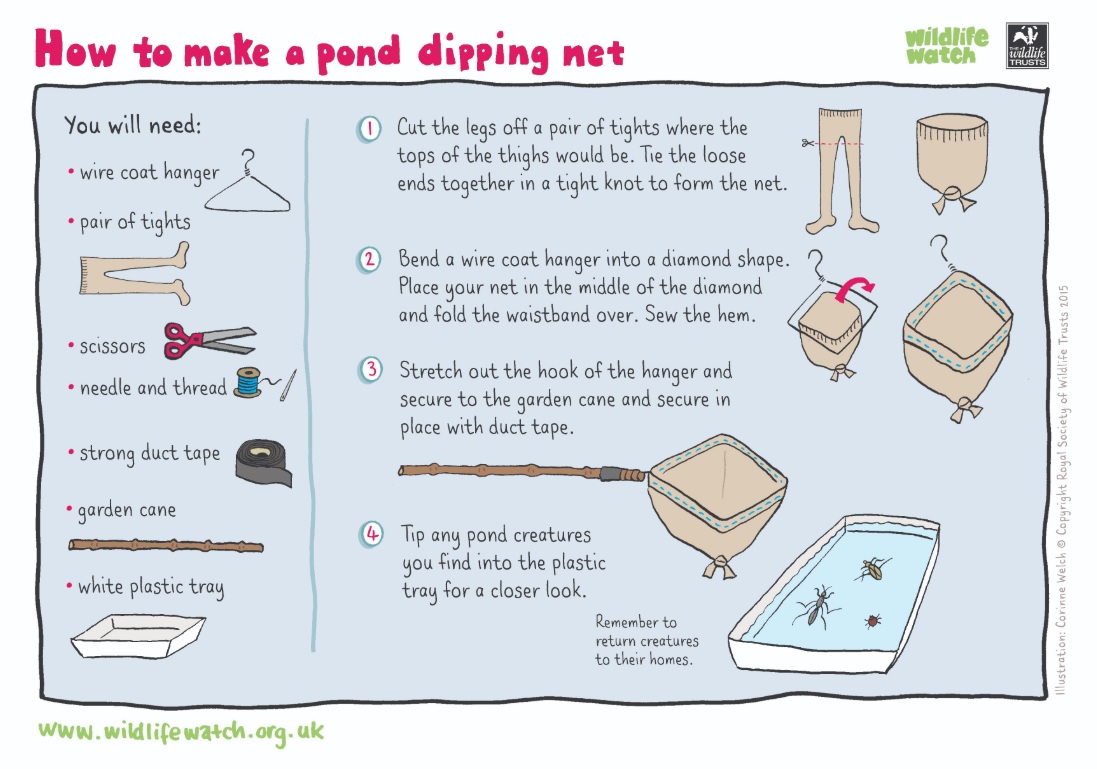 How to make a pond dipping net

wildlife watch

THE wildlife TRUSTS

You will need:

• wire coat hanger

• pair of tights

• scissors

• needle and thread

• strong duct tape

• garden cane

• white plastic tray

1 Cut the legs off a pair of tights where the tops of the thighs would be. Tie the loose ends together in a tight knot to form the net.

2 Bend a wire coat hanger into a diamond shape. Place your net in the middle of the diamond and fold the waistband over. Sew the hem.

3 Stretch out the hook of the hanger and secure to the garden cane and secure in place with duct tape.

4 Tip any pond creatures you find into the plastic tray for a closer look.

Remember to return creatures to their homes.

Illustration: Corinne Welch © Copyright Royal Society of Wildlife Trusts 2015

www.wildlifewatch.org.uk